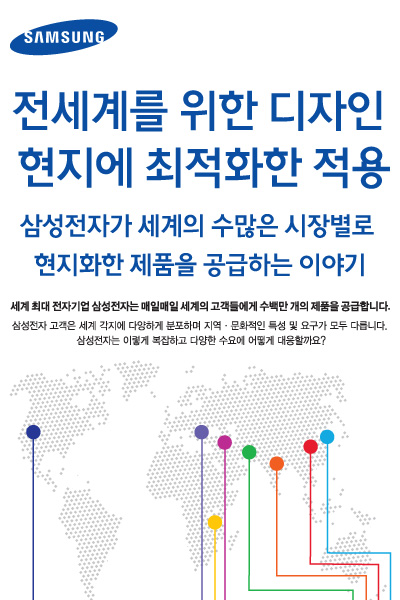 SAMSUNG

전세계를 위한 디자인
현지에 최적화한 적용

삼성전자가 세계의 수많은 시장별로
현지화한 제품을 공급하는 이야기

세계 최대 전자기업 삼성전자는 매일매일 세계의 고객들에게 수백만 개의 제품을 공급합니다.

삼성전자 고객은 세계 각지에 다양하게 분포하며 지역 · 문화적인 특성 및 요구가 모두 다릅니다.
삼성전자는 이렇게 복잡하고 다양한 수요에 어떻게 대응할까요?