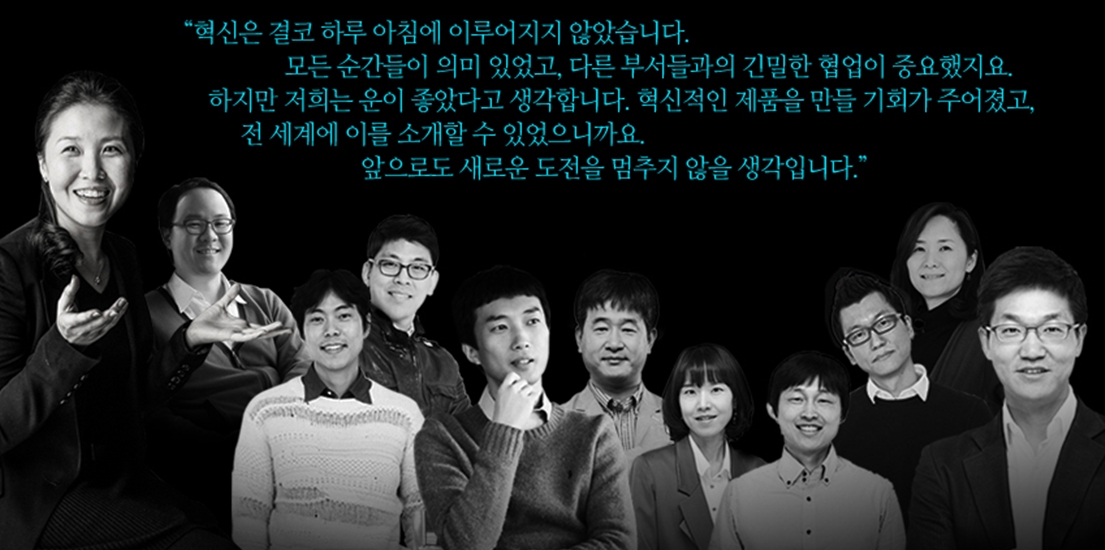 “혁신은 결코 하루 아침에 이루어지지 않았습니다.
모든 순간들이 의미 있었고, 다른 부서들과의 긴밀한 협업이 중요했지요.
하지만 저희는 운이 좋았다고 생각합니다. 혁신적인 제품을 만들 기회가 주어졌고,
전 세계에 이를 소개할 수 있었으니까요.
앞으로도 새로운 도전을 멈추지 않을 생각입니다.”