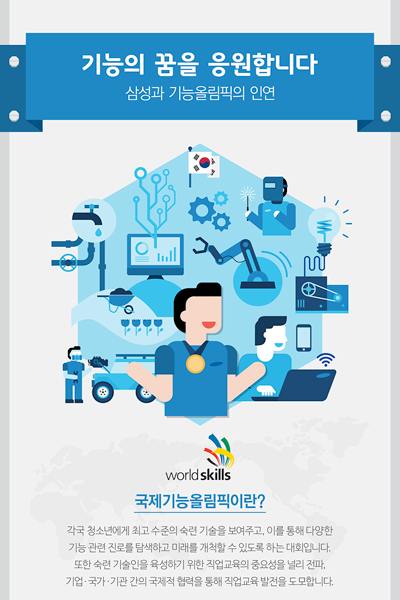 기능의 꿈을 응원합니다

삼성과 기능올림픽의 인연

worldskills

국제기능올림픽이란?

각국 청소년에게 최고 수준의 숙련 기술을 보여주고, 이를 통해 다양한 기능 관련 진로를 탐색하고 미래를 개척할 수 있도록 하는 대회입니다. 또한 숙련 기술인을 육성하기 위한 직업교육의 중요성을 널리 전파, 기업·국가·기관 간의 국제적 협력을 통해 직업교육 발전을 도모합니다.