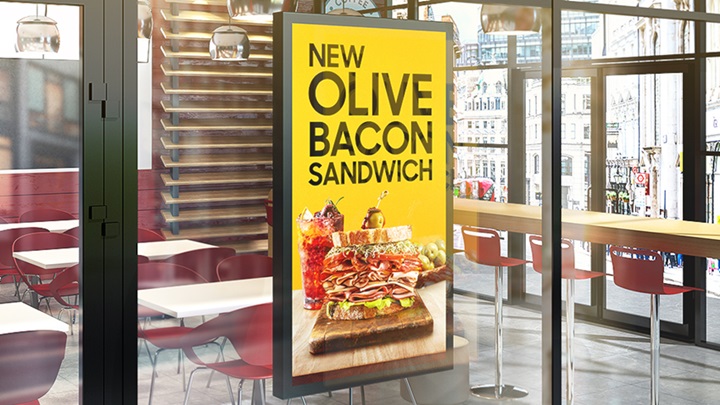 NEW
OLIVE
BACON
SANDWICH