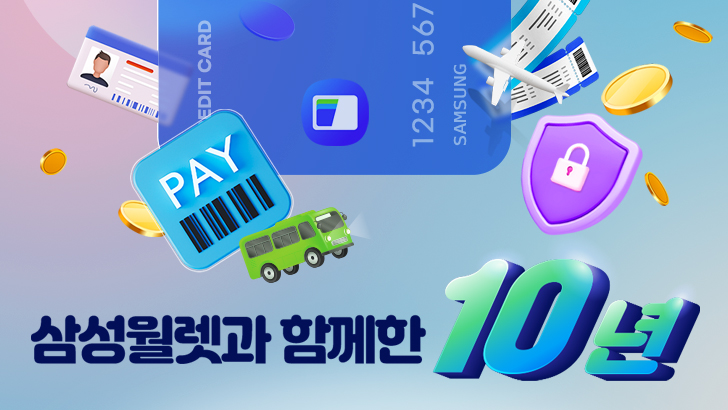 EDIT CARD

1234 567

SAMSUNG

PAY

삼성월렛과 함께한 10년